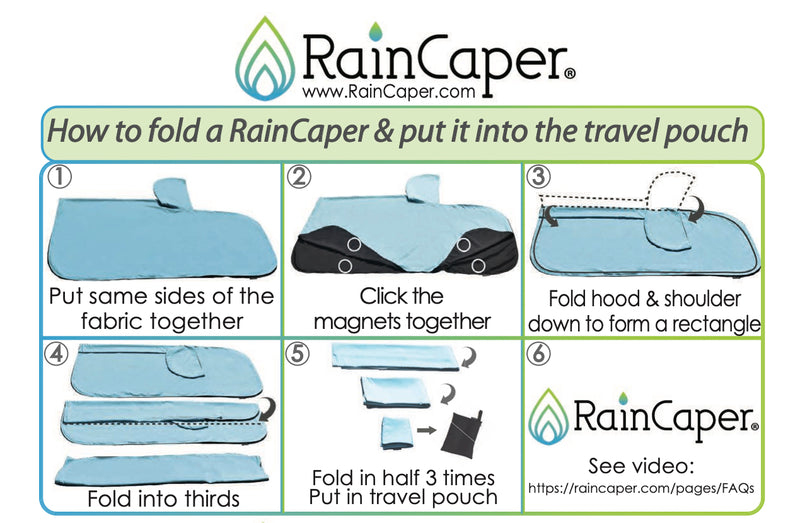 RainCaper®
www.RainCaper.com

How to fold a RainCaper & put it into the travel pouch

①
Put same sides of the fabric together

②
Click the magnets together

③
Fold hood & shoulder down to form a rectangle

④
Fold into thirds

⑤
Fold in half 3 times
Put in travel pouch

⑥
RainCaper®
See video:
https://raincaper.com/pages/FAQs